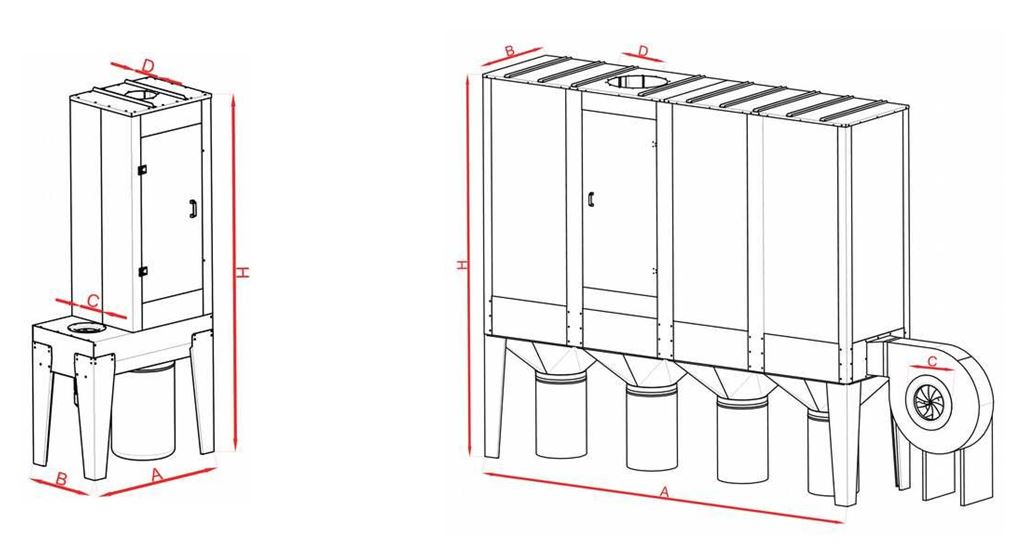 D
H
C
B
A
B
D
H
C
A