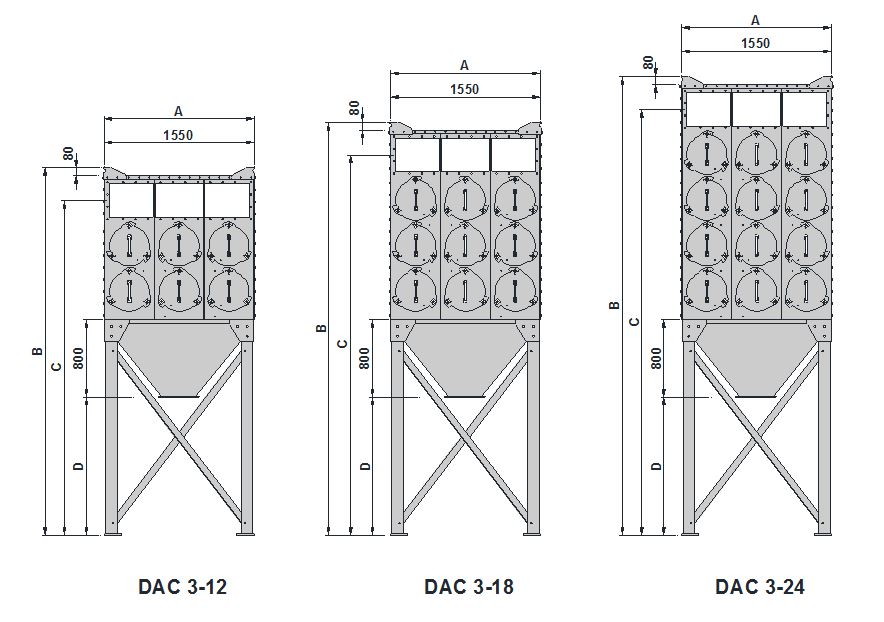 A
1550
80
B
C
800
D
DAC 3-12

A
1550
80
B
C
800
D
DAC 3-18

A
1550
80
B
C
800
D
DAC 3-24