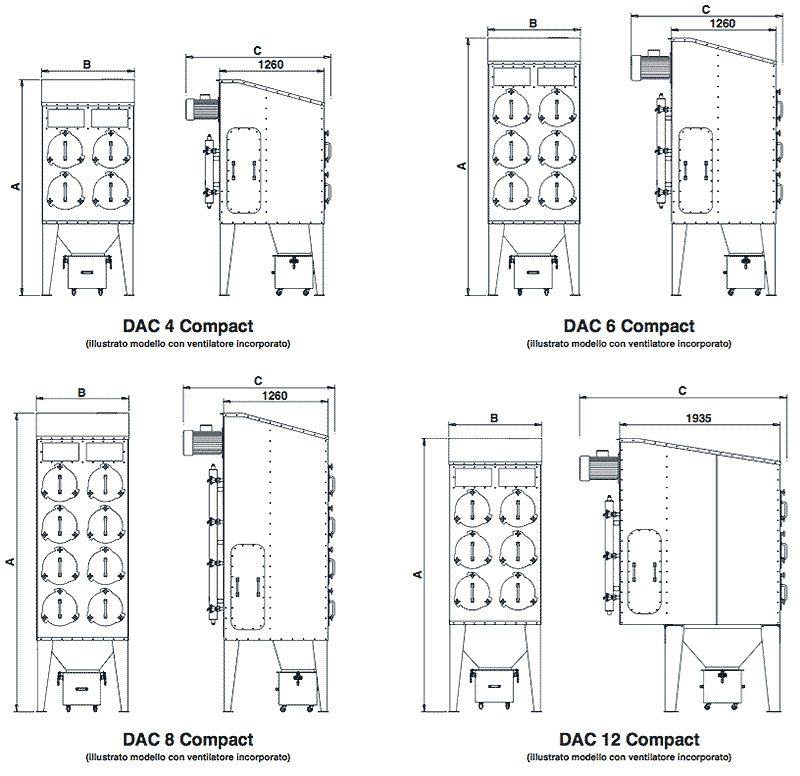 B

C

1260

A

DAC 4 Compact
(illustrato modello con ventilatore incorporato)

B

C

1260

A

DAC 6 Compact
(illustrato modello con ventilatore incorporato)

B

C

1260

A

DAC 8 Compact
(illustrato modello con ventilatore incorporato)

B

C

1935

A

DAC 12 Compact
(illustrato modello con ventilatore incorporato)